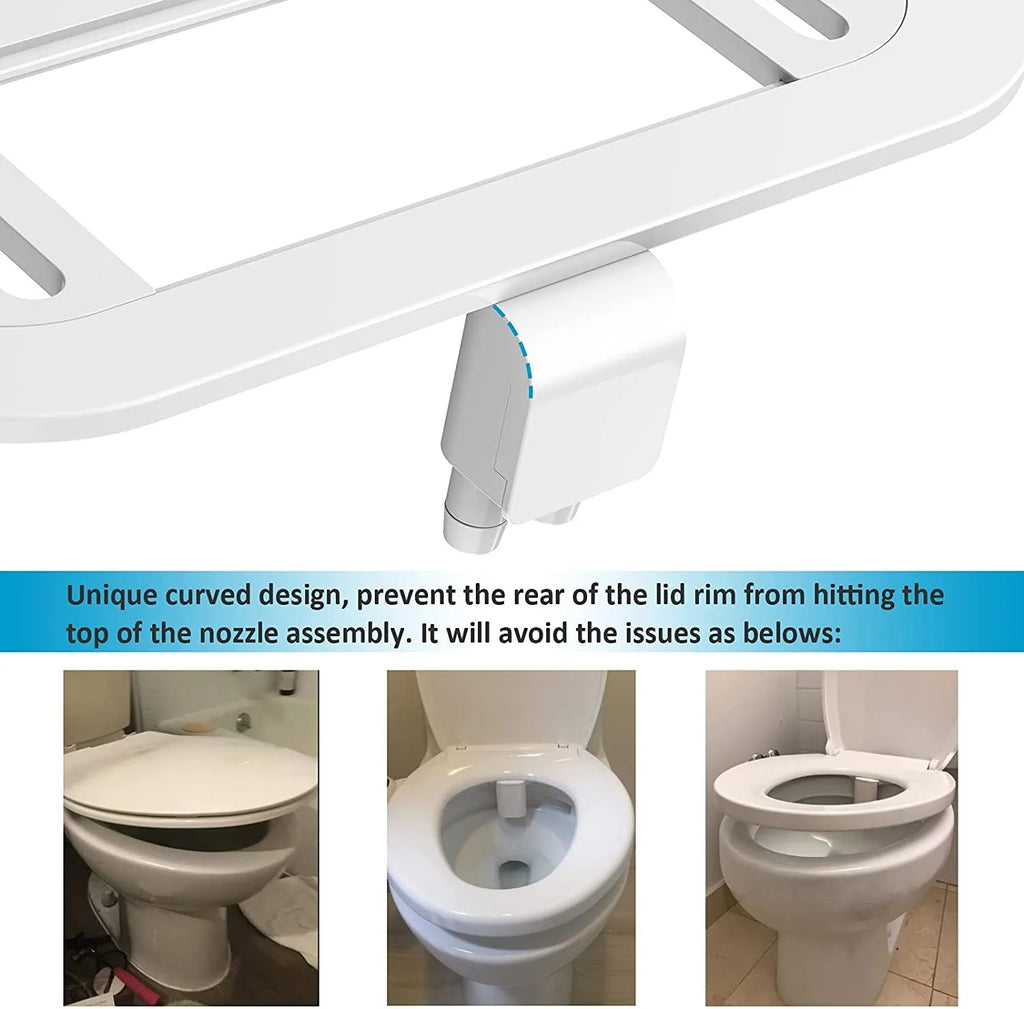 Unique curved design, prevent the rear of the lid rim from hitting the top of the nozzle assembly. It will avoid the issues as belows: